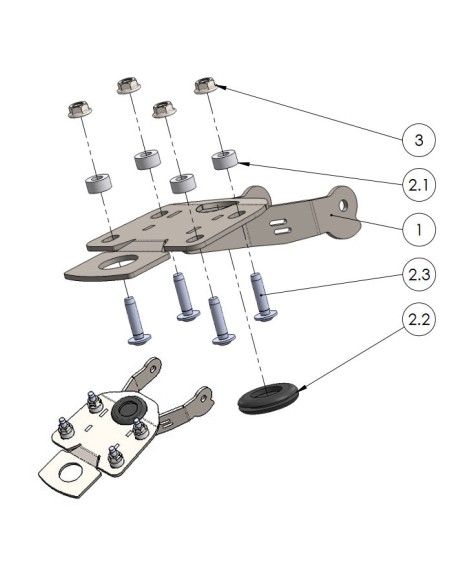 3

2.1

1

2.3

2.2